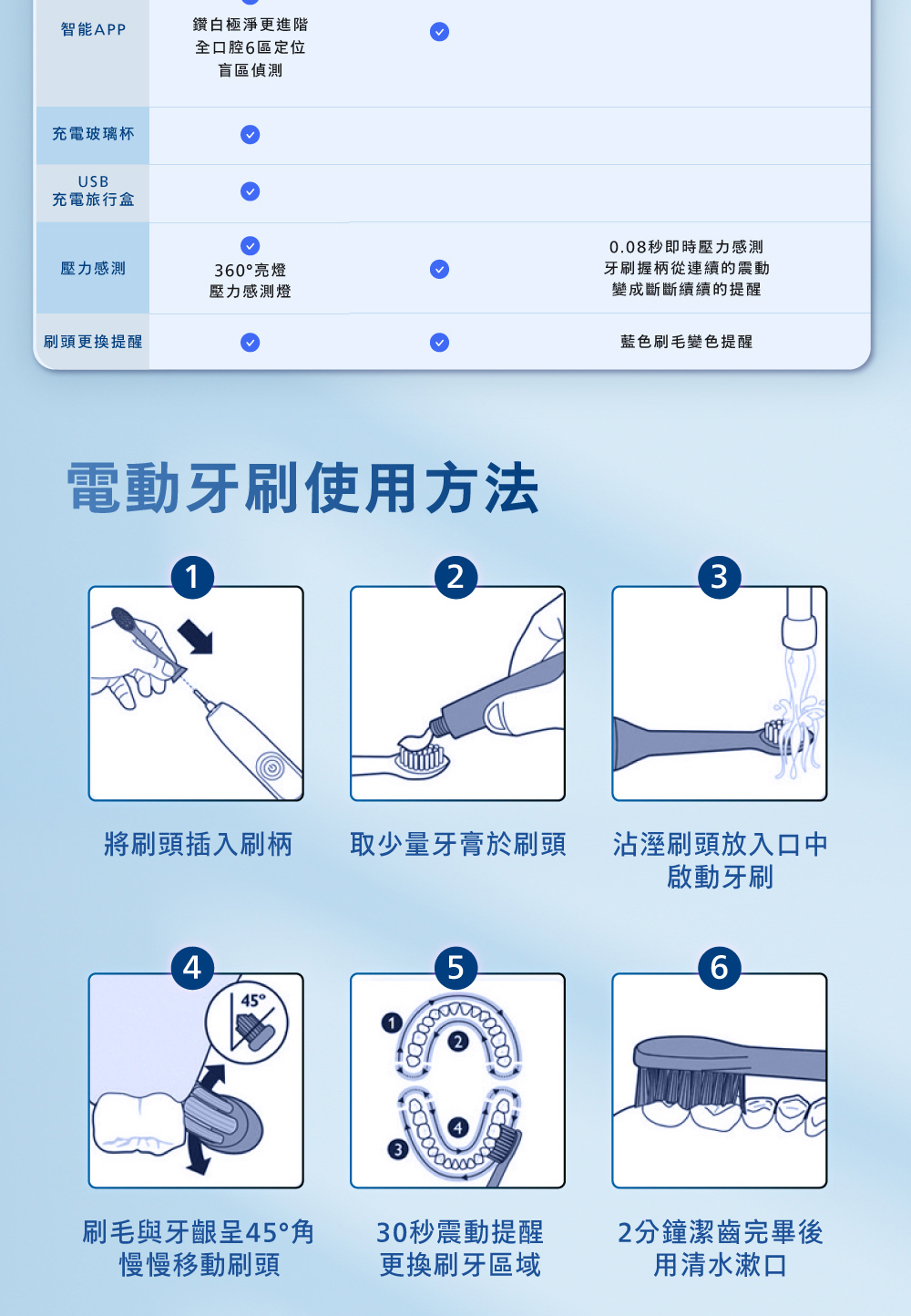 | 智能APP | 鑽白極淨更進階 全口腔6區定位 盲區偵測 | ✓ | |
|---|---|---|---|
| 充電玻璃杯 | ✓ | | |
| USB 充電旅行盒 | ✓ | | |
| 壓力感測 | ✓ 360°亮燈 壓力感測燈 | ✓ | 0.08秒即時壓力感測 牙刷握柄從連續的震動 變成斷斷續續的提醒 |
| 刷頭更換提醒 | ✓ | ✓ | 藍色刷毛變色提醒 |

電動牙刷使用方法

1
將刷頭插入刷柄

2
取少量牙膏於刷頭

3
沾溼刷頭放入口中
啟動牙刷

4
45°
刷毛與牙齦呈45°角
慢慢移動刷頭

5
1 2 3 4
30秒震動提醒
更換刷牙區域

6
2分鐘潔齒完畢後
用清水漱口