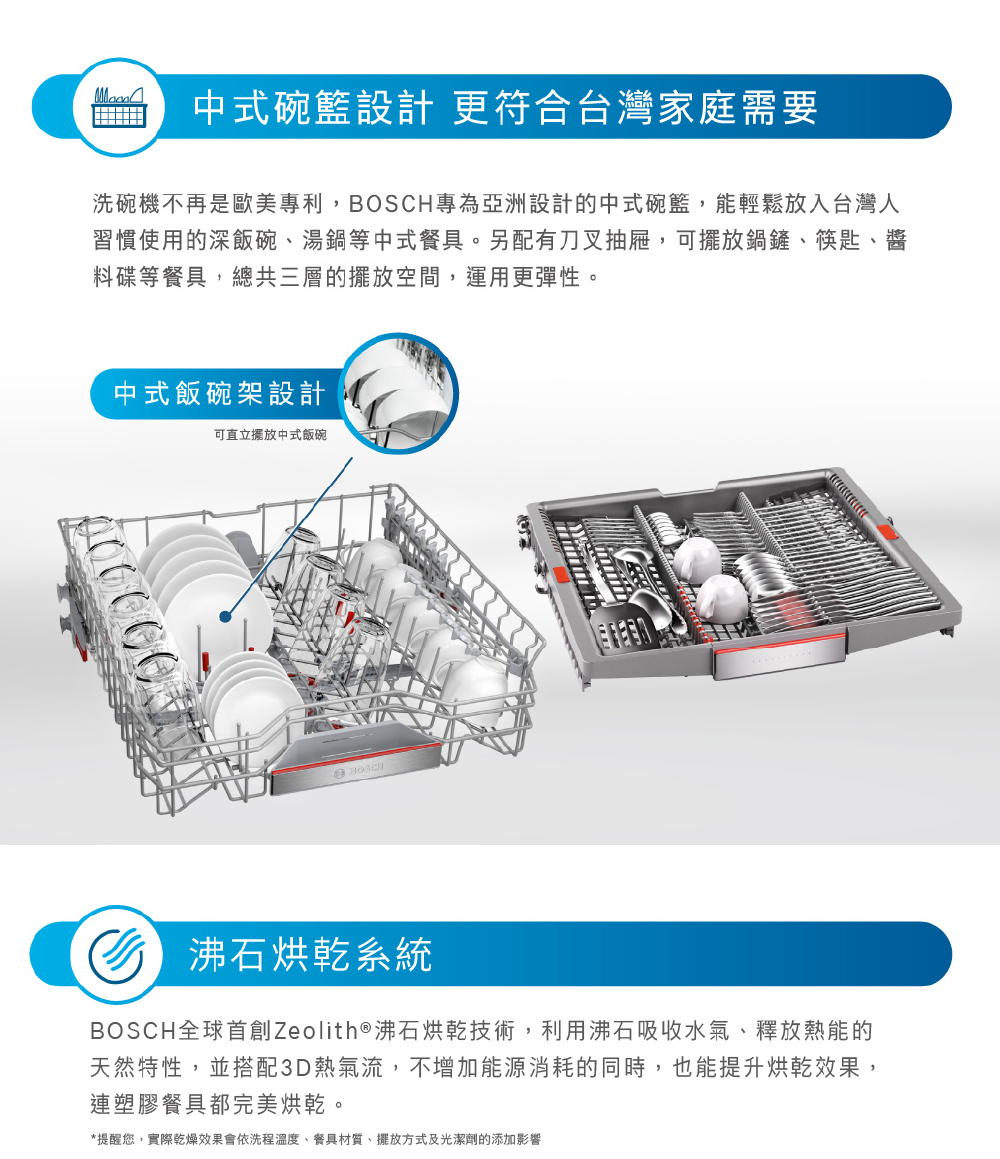 中式碗籃設計 更符合台灣家庭需要

洗碗機不再是歐美專利，BOSCH專為亞洲設計的中式碗籃，能輕鬆放入台灣人習慣使用的深飯碗、湯鍋等中式餐具。另配有刀叉抽屜，可擺放鍋鏟、筷匙、醬料碟等餐具，總共三層的擺放空間，運用更彈性。

中式飯碗架設計

可直立擺放中式飯碗

BOSCH

沸石烘乾系統

BOSCH全球首創Zeolith®沸石烘乾技術，利用沸石吸收水氣、釋放熱能的天然特性，並搭配3D熱氣流，不增加能源消耗的同時，也能提升烘乾效果，連塑膠餐具都完美烘乾。

*提醒您，實際乾燥效果會依洗程溫度、餐具材質、擺放方式及光潔劑的添加影響